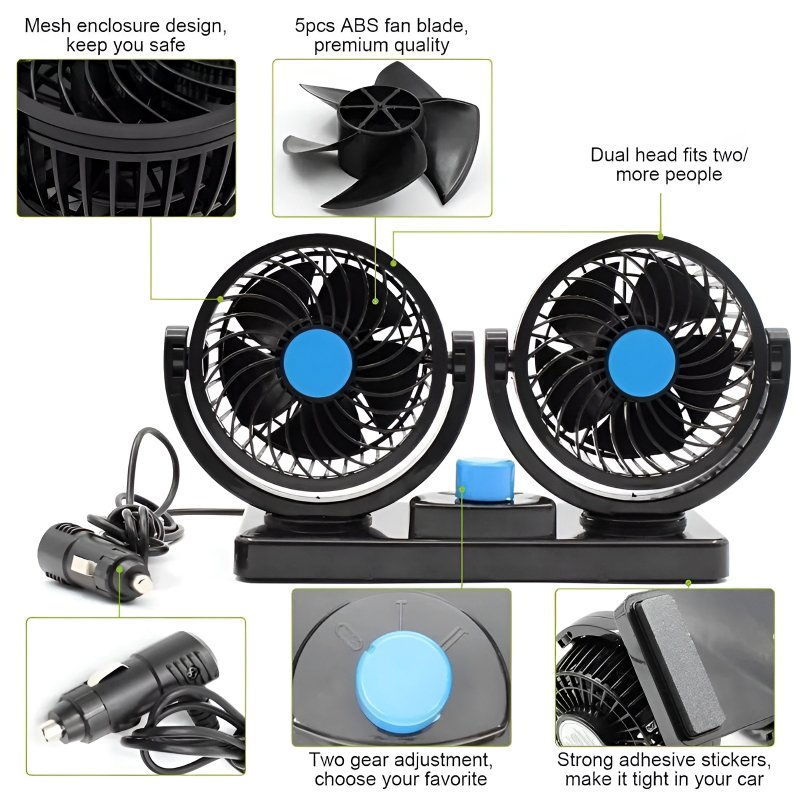 Mesh enclosure design, keep you safe

5pcs ABS fan blade, premium quality

Dual head fits two/ more people

Two gear adjustment, choose your favorite

Strong adhesive stickers, make it tight in your car