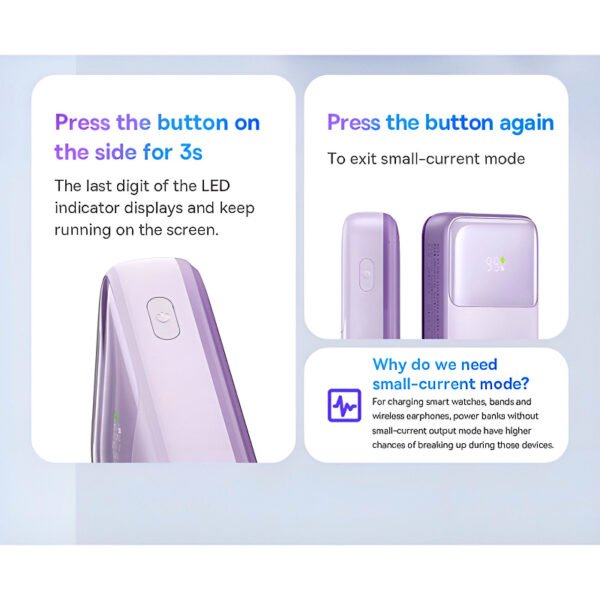 Press the button on the side for 3s

The last digit of the LED indicator displays and keep running on the screen.

Press the button again

To exit small-current mode

99

Why do we need small-current mode?

For charging smart watches, bands and wireless earphones, power banks without small-current output mode have higher chances of breaking up during those devices.